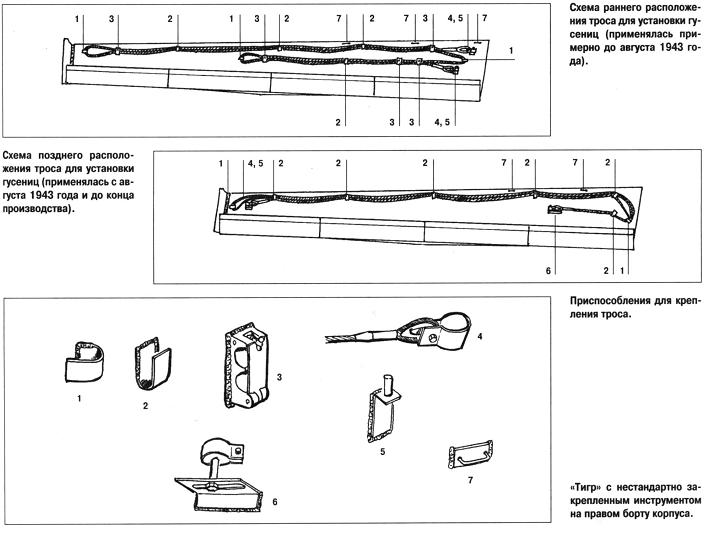 1 3 2 1 3 2 7 2 7 3 4, 5 7

1

2 3 3 4, 5

Схема раннего расположения троса для установки гусениц (применялась примерно до августа 1943 года).

Схема позднего расположения троса для установки гусениц (применялась с августа 1943 года и до конца производства).

1 4, 5 2 2 2 7 2 7 2

6 2 1

Приспособления для крепления троса.

1 2 3 4 5 6 7

«Тигр» с нестандартно закрепленным инструментом на правом борту корпуса.