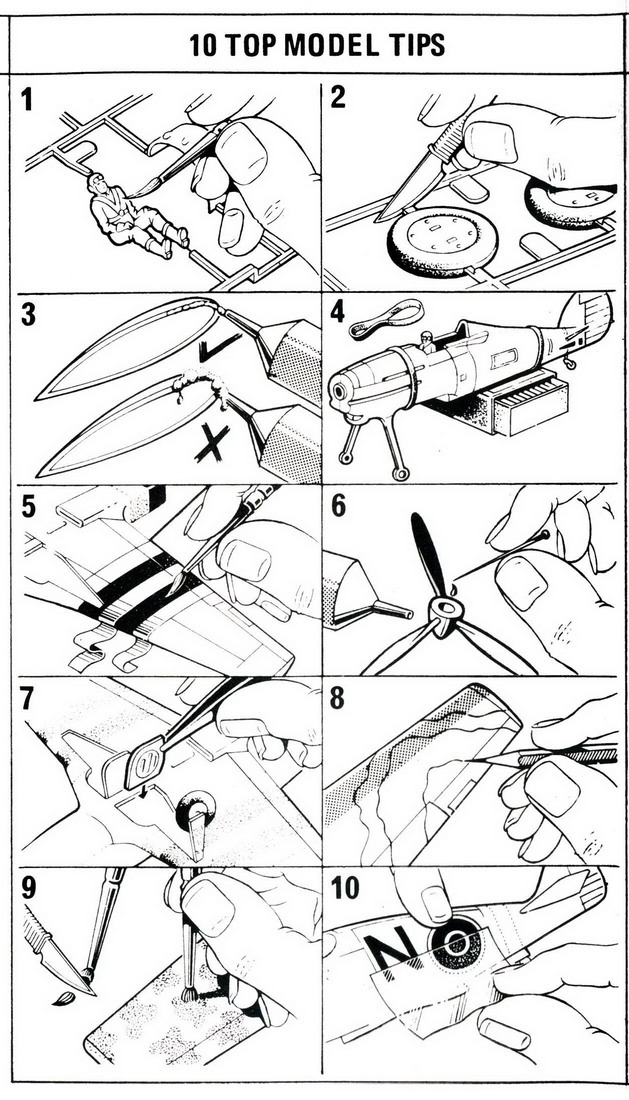 10 TOP MODEL TIPS

1

2

3

4

5

6

7

8

9

10

NO