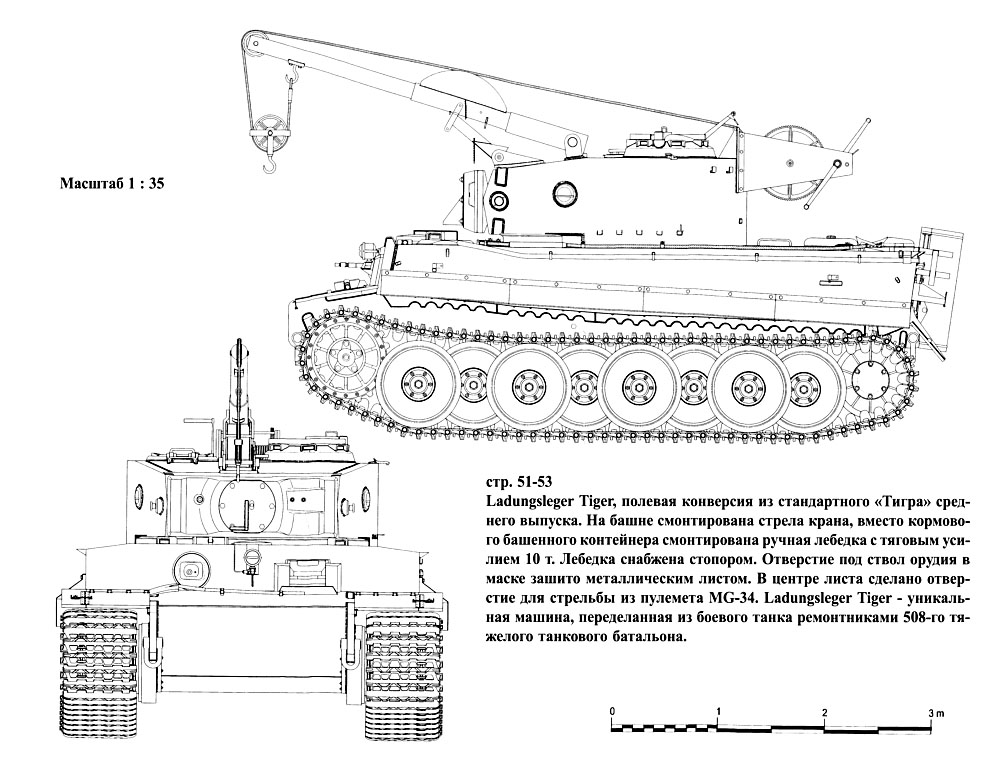 Масштаб 1 : 35

стр. 51-53
Ladungsleger Tiger, полевая конверсия из стандартного «Тигра» среднего выпуска. На башне смонтирована стрела крана, вместо кормового башенного контейнера смонтирована ручная лебедка с тяговым усилием 10 т. Лебедка снабжена стопором. Отверстие под ствол орудия в маске зашито металлическим листом. В центре листа сделано отверстие для стрельбы из пулемета MG-34. Ladungsleger Tiger - уникальная машина, переделанная из боевого танка ремонтниками 508-го тяжелого танкового батальона.

0 1 2 3 m