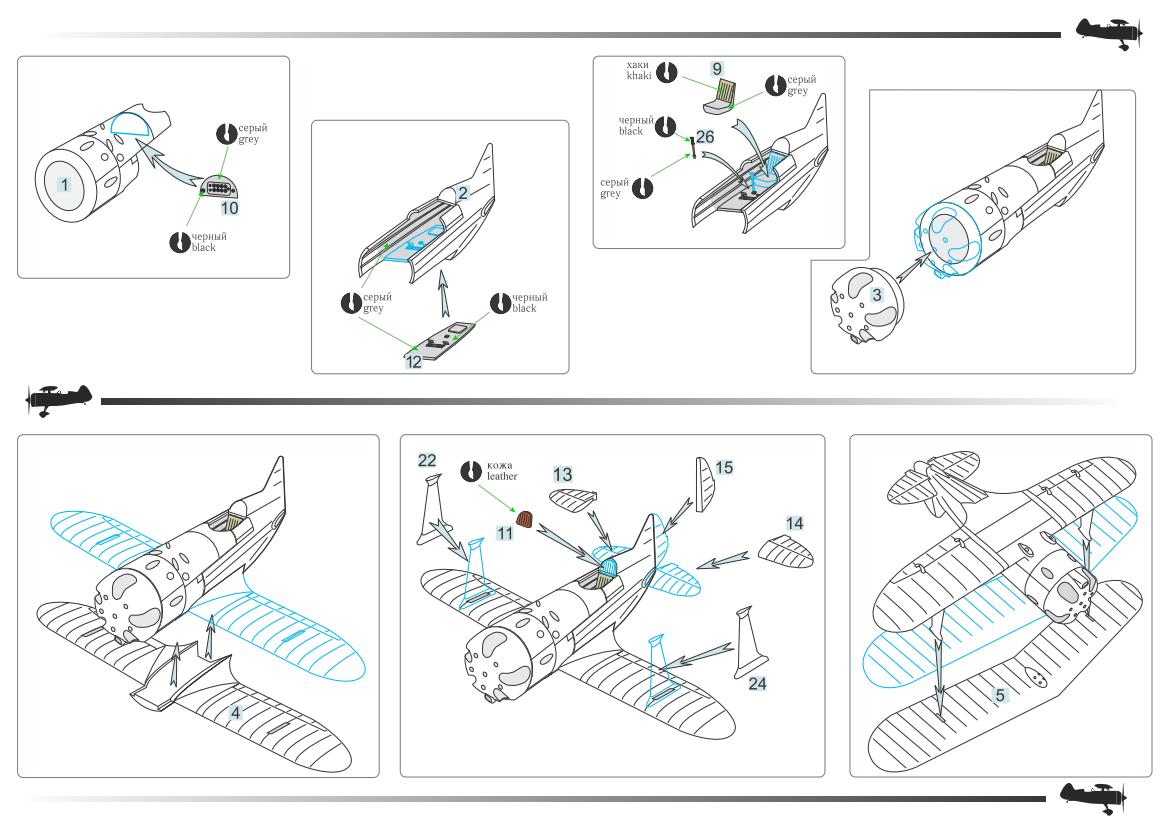 1
серый grey
10
черный black

2
серый grey
черный black
12

хаки khaki
9
серый grey
черный black
26
серый grey

3

4

22
кожа leather
13
15
11
14
24

5