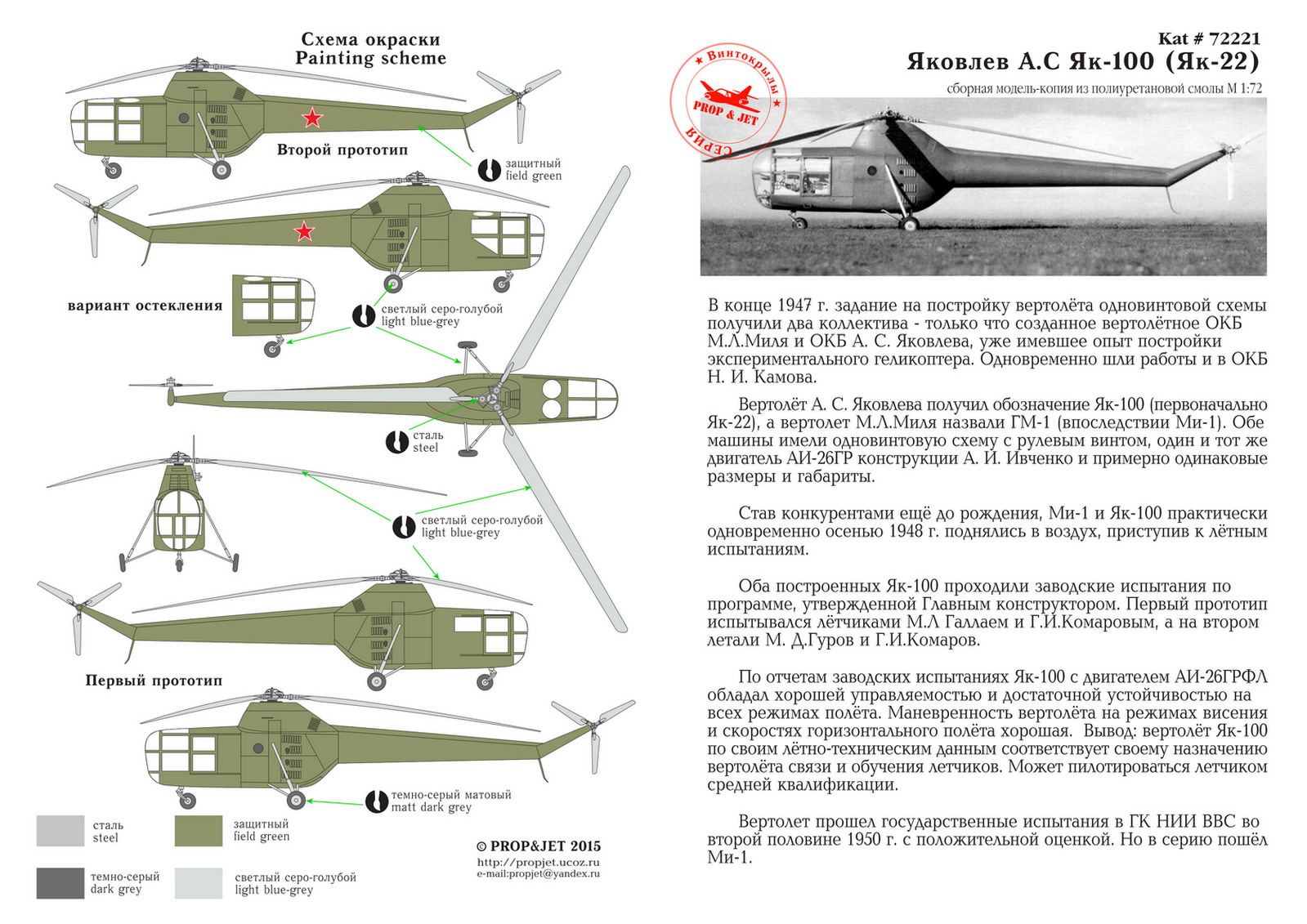 Схема окраски
Painting scheme

Второй прототип

защитный
field green

вариант остекления

светлый серо-голубой
light blue-grey

сталь
steel

светлый серо-голубой
light blue-grey

Первый прототип

темно-серый матовый
matt dark grey

сталь
steel

защитный
field green

темно-серый
dark grey

светлый серо-голубой
light blue-grey

© PROP&JET 2015
http://propjet.ucoz.ru
e-mail:propjet@yandex.ru

Kat # 72221
Яковлев А.С Як-100 (Як-22)
сборная модель-копия из полиуретановой смолы М 1:72

Винтокрылы
PROP & JET
СЕРИЯ

В конце 1947 г. задание на постройку вертолёта одновинтовой схемы получили два коллектива - только что созданное вертолётное ОКБ М.Л.Миля и ОКБ А. С. Яковлева, уже имевшее опыт постройки экспериментального геликоптера. Одновременно шли работы и в ОКБ Н. И. Камова.

Вертолёт А. С. Яковлева получил обозначение Як-100 (первоначально Як-22), а вертолет М.Л.Миля назвали ГМ-1 (впоследствии Ми-1). Обе машины имели одновинтовую схему с рулевым винтом, один и тот же двигатель АИ-26ГР конструкции А. И. Ивченко и примерно одинаковые размеры и габариты.

Став конкурентами ещё до рождения, Ми-1 и Як-100 практически одновременно осенью 1948 г. поднялись в воздух, приступив к лётным испытаниям.

Оба построенных Як-100 проходили заводские испытания по программе, утвержденной Главным конструктором. Первый прототип испытывался лётчиками М.Л Галлаем и Г.И.Комаровым, а на втором летали М. Д.Гуров и Г.И.Комаров.

По отчетам заводских испытаниях Як-100 с двигателем АИ-26ГРФЛ обладал хорошей управляемостью и достаточной устойчивостью на всех режимах полёта. Маневренность вертолёта на режимах висения и скоростях горизонтального полёта хорошая. Вывод: вертолёт Як-100 по своим лётно-техническим данным соответствует своему назначению вертолёта связи и обучения летчиков. Может пилотироваться летчиком средней квалификации.

Вертолет прошел государственные испытания в ГК НИИ ВВС во второй половине 1950 г. с положительной оценкой. Но в серию пошёл Ми-1.