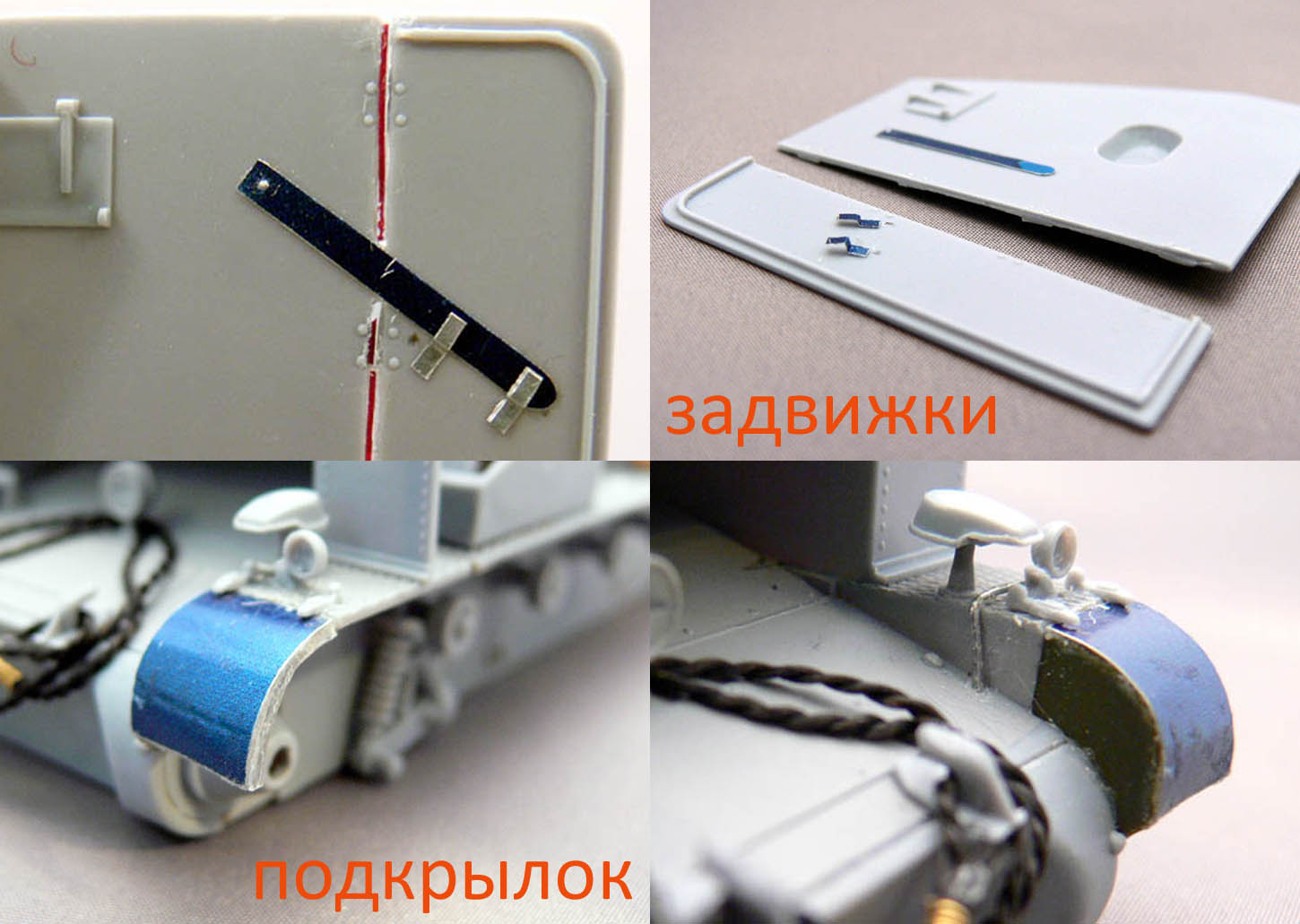 задвижки

подкрылок