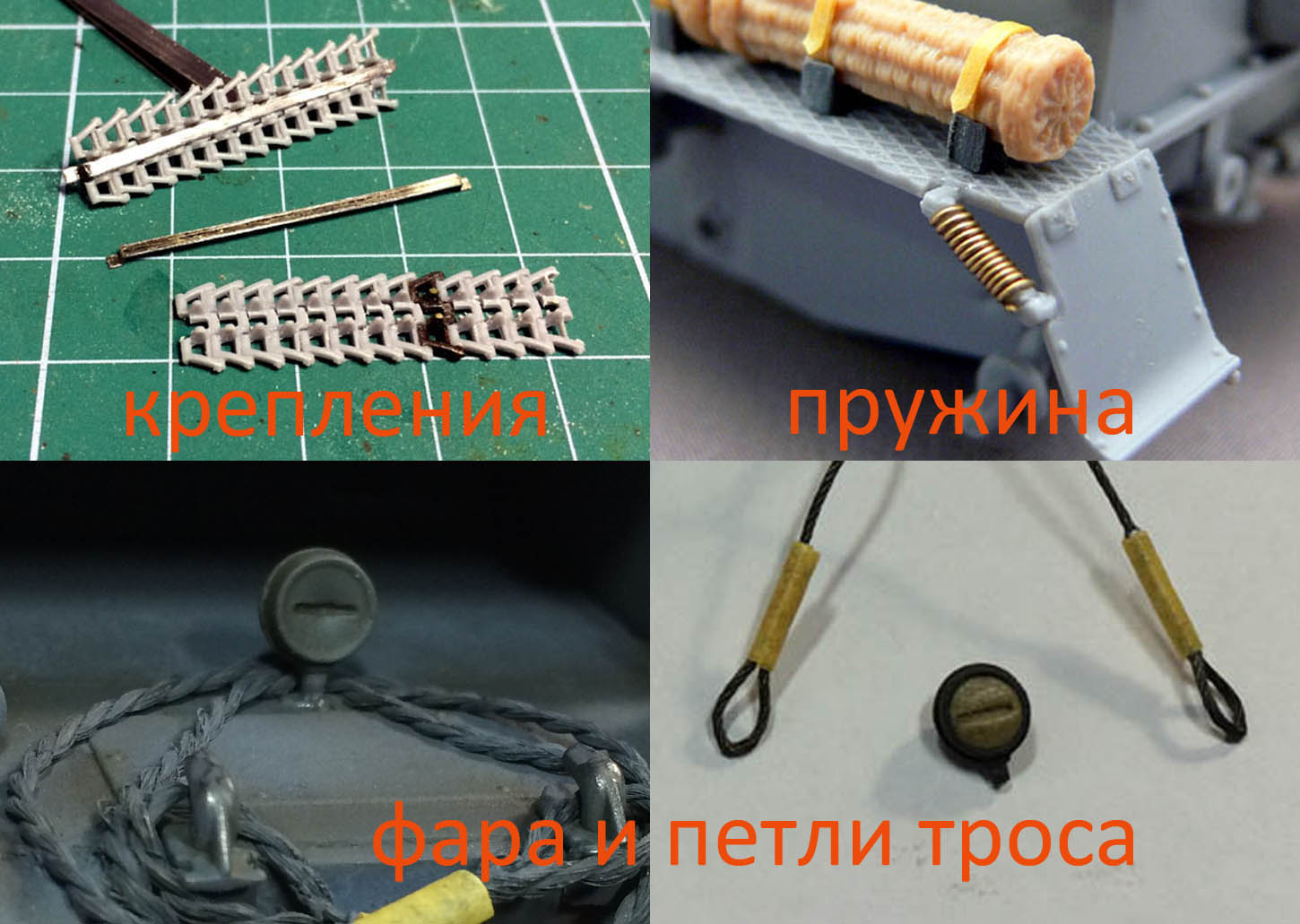 крепления

пружина

фара и петли троса