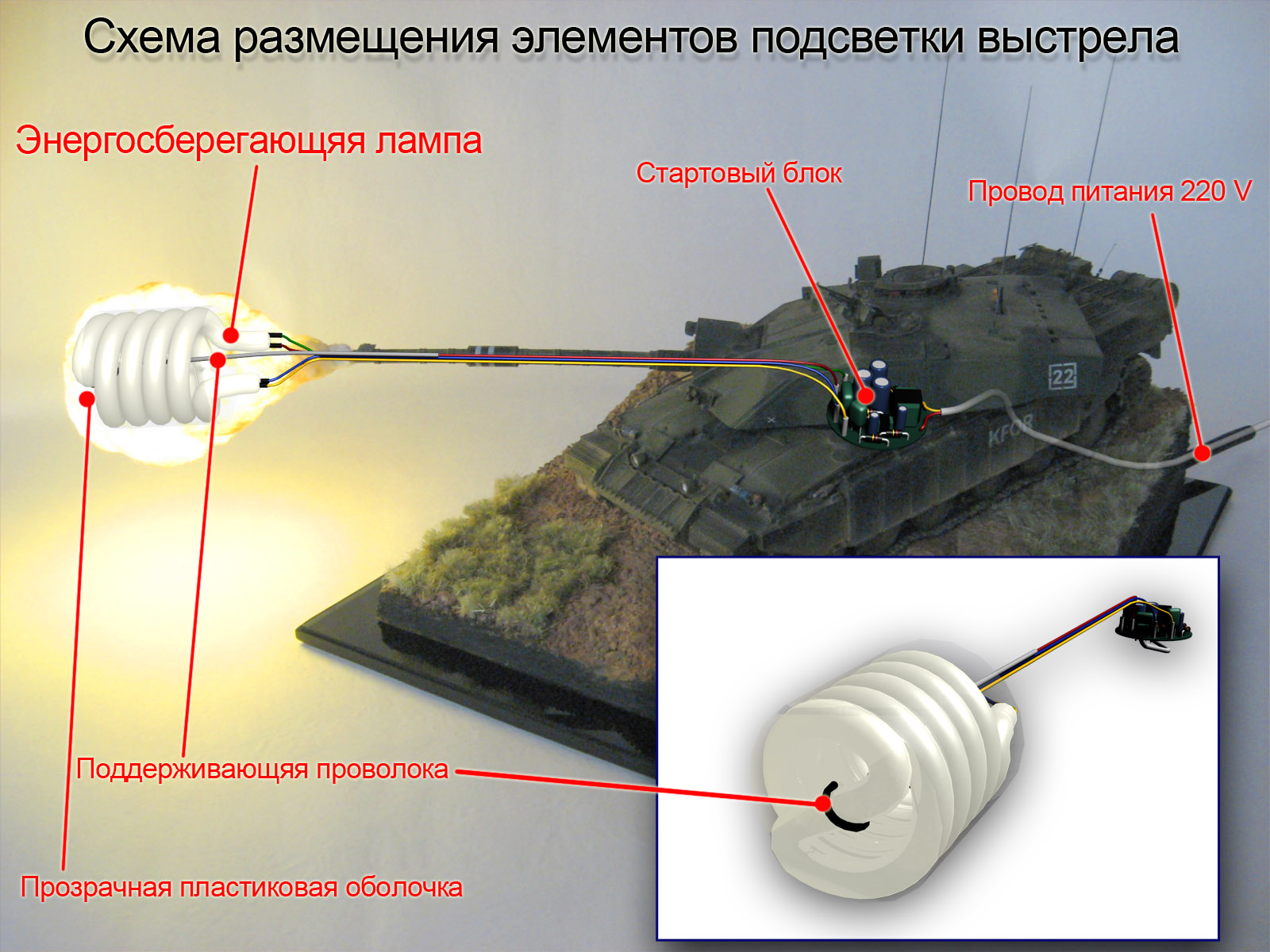 Схема размещения элементов подсветки выстрела

Энергосберегающяя лампа

Стартовый блок

Провод питания 220 V

22

KFOR

Поддерживающяя проволока

Прозрачная пластиковая оболочка