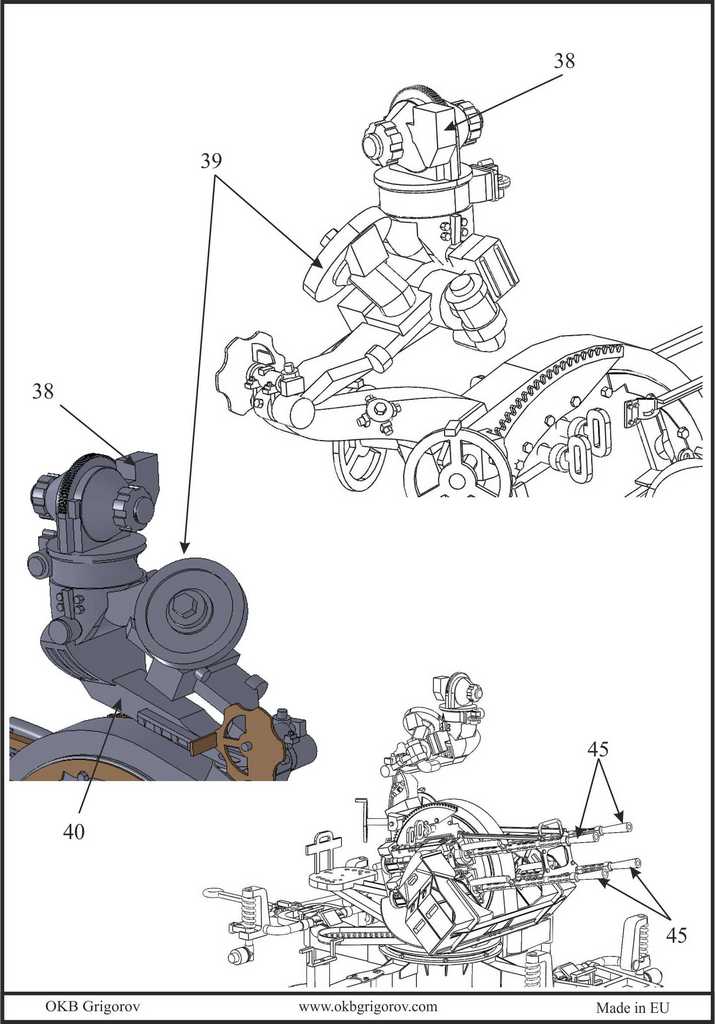 38

39

38

40

45

45

OKB Grigorov www.okbgrigorov.com Made in EU