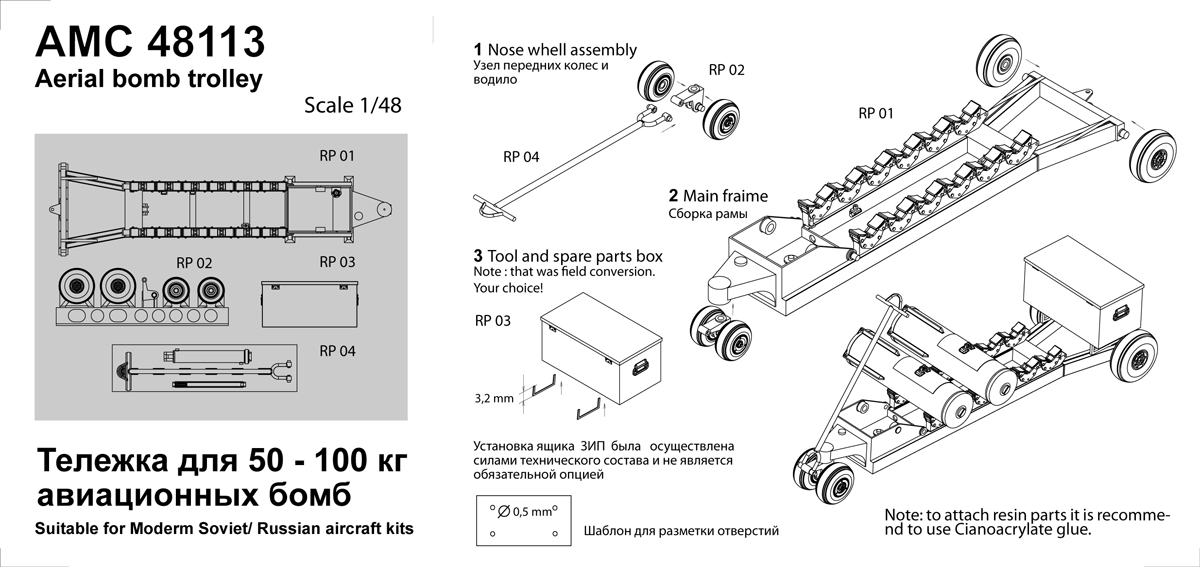 AMC 48113
Aerial bomb trolley

Scale 1/48

RP 01

RP 02

RP 03

RP 04

Тележка для 50 - 100 кг авиационных бомб

Suitable for Moderm Soviet/ Russian aircraft kits

1 Nose whell assembly
Узел передних колес и водило

RP 02

RP 04

RP 01

2 Main fraime
Сборка рамы

3 Tool and spare parts box
Note : that was field conversion. Your choice!

RP 03

3,2 mm

Установка ящика ЗИП была осуществлена силами технического состава и не является обязательной опцией

$\varnothing$ 0,5 mm

Шаблон для разметки отверстий

Note: to attach resin parts it is recommend to use Cianoacrylate glue.