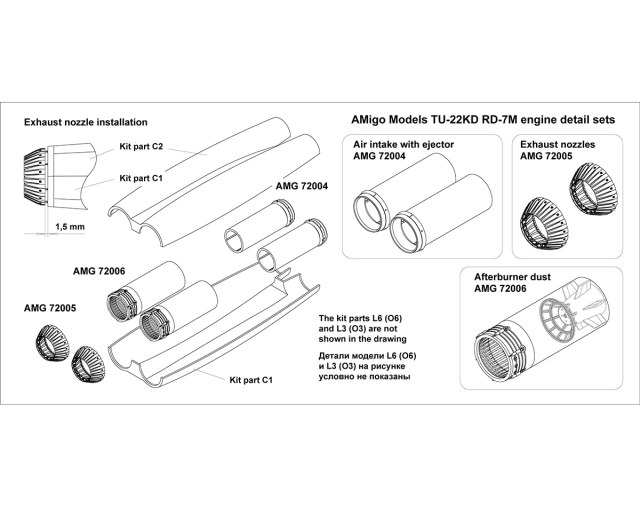 Exhaust nozzle installation

Kit part C2

Kit part C1

1,5 mm

AMG 72004

AMG 72006

AMG 72005

Kit part C1

The kit parts L6 (O6) and L3 (O3) are not shown in the drawing

Детали модели L6 (O6) и L3 (O3) на рисунке условно не показаны

AMigo Models TU-22KD RD-7M engine detail sets

Air intake with ejector
AMG 72004

Exhaust nozzles
AMG 72005

Afterburner dust
AMG 72006