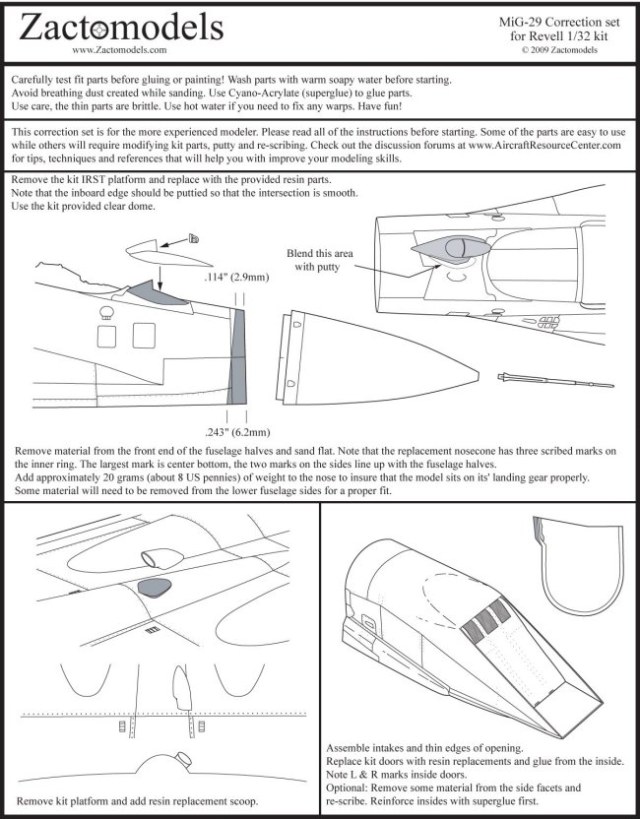 Zactomodels
www.Zactomodels.com

MiG-29 Correction set for Revell 1/32 kit
© 2009 Zactomodels

Carefully test fit parts before gluing or painting! Wash parts with warm soapy water before starting.
Avoid breathing dust created while sanding. Use Cyano-Acrylate (superglue) to glue parts.
Use care, the thin parts are brittle. Use hot water if you need to fix any warps. Have fun!

This correction set is for the more experienced modeler. Please read all of the instructions before starting. Some of the parts are easy to use while others will require modifying kit parts, putty and re-scribing. Check out the discussion forums at www.AircraftResourceCenter.com for tips, techniques and references that will help you with improve your modeling skills.

Remove the kit IRST platform and replace with the provided resin parts.
Note that the inboard edge should be puttied so that the intersection is smooth.
Use the kit provided clear dome.

Blend this area with putty

.114" (2.9mm)

.243" (6.2mm)

Remove material from the front end of the fuselage halves and sand flat. Note that the replacement nosecone has three scribed marks on the inner ring. The largest mark is center bottom, the two marks on the sides line up with the fuselage halves.
Add approximately 20 grams (about 8 US pennies) of weight to the nose to insure that the model sits on its' landing gear properly.
Some material will need to be removed from the lower fuselage sides for a proper fit.

Remove kit platform and add resin replacement scoop.

Assemble intakes and thin edges of opening.
Replace kit doors with resin replacements and glue from the inside.
Note L & R marks inside doors.
Optional: Remove some material from the side facets and re-scribe. Reinforce insides with superglue first.