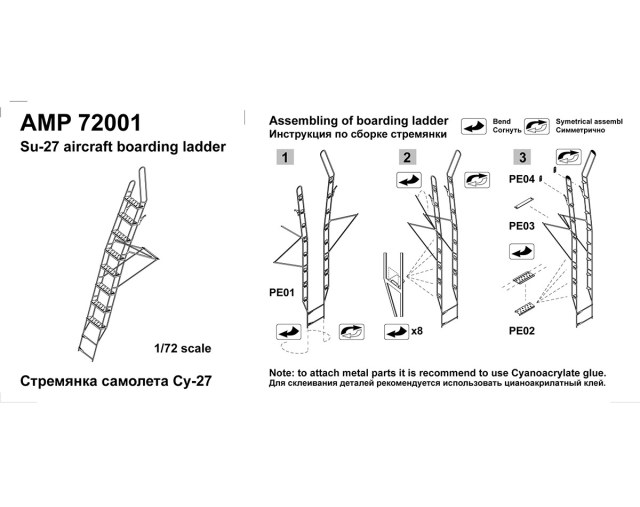 AMP 72001
Su-27 aircraft boarding ladder

1/72 scale

Стремянка самолета Су-27

Assembling of boarding ladder
Инструкция по сборке стремянки

Bend
Согнуть

Symetrical assembl
Симметрично

1

PE01

2

x8

3

PE04

PE03

PE02

Note: to attach metal parts it is recommend to use Cyanoacrylate glue.
Для склеивания деталей рекомендуется использовать цианоакрилатный клей.