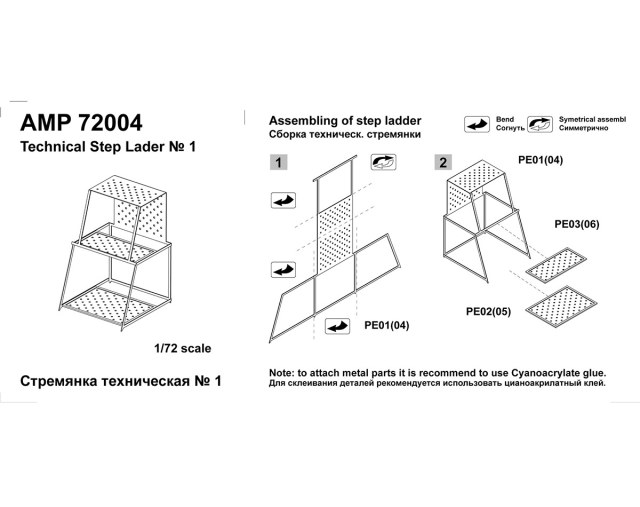 AMP 72004
Technical Step Lader № 1

1/72 scale

Стремянка техническая № 1

Assembling of step ladder
Сборка техническ. стремянки

Bend
Согнуть

Symetrical assembl
Симметрично

1

PE01(04)

2

PE01(04)

PE03(06)

PE02(05)

Note: to attach metal parts it is recommend to use Cyanoacrylate glue.
Для склеивания деталей рекомендуется использовать цианоакрилатный клей.