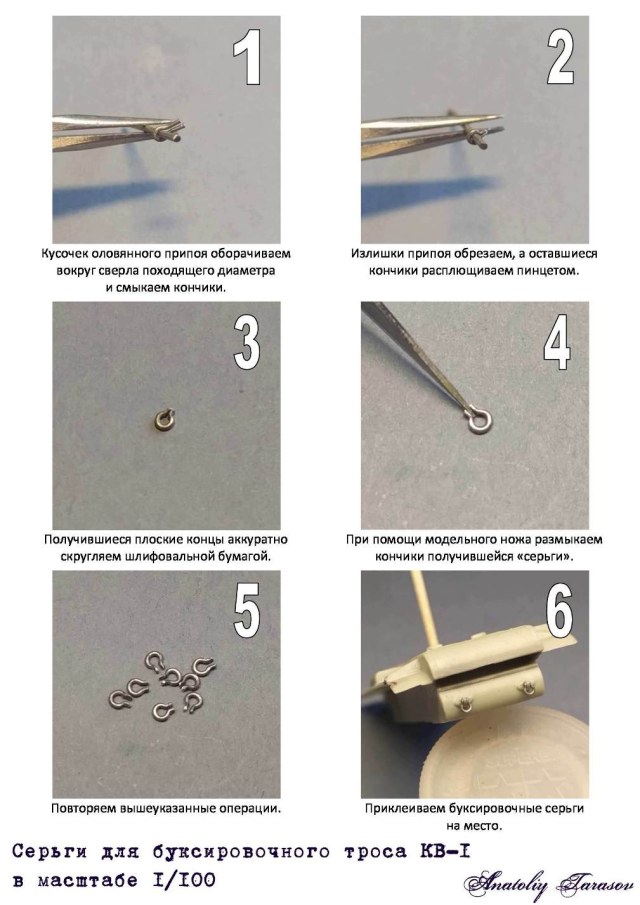 1

Кусочек оловянного припоя оборачиваем вокруг сверла походящего диаметра и смыкаем кончики.

2

Излишки припоя обрезаем, а оставшиеся кончики расплющиваем пинцетом.

3

Получившиеся плоские концы аккуратно скругляем шлифовальной бумагой.

4

При помощи модельного ножа размыкаем кончики получившейся «серьги».

5

Повторяем вышеуказанные операции.

6

Приклеиваем буксировочные серьги на место.

Серьги для буксировочного троса КВ-I
в масштабе I/I00

Anatoliy Tarasov