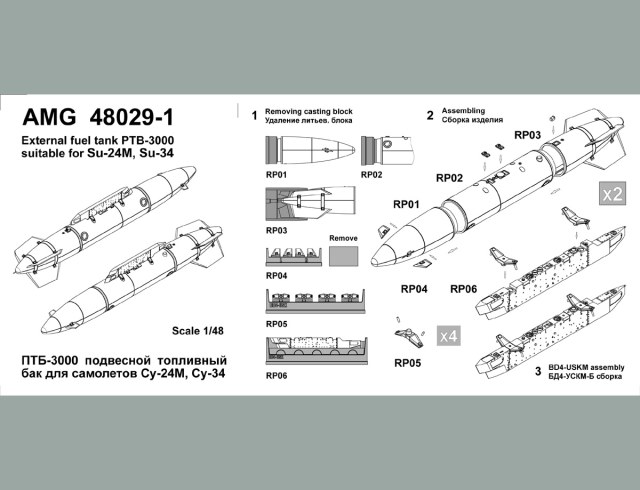 AMG 48029-1

External fuel tank PTB-3000 suitable for Su-24M, Su-34

Scale 1/48

ПТБ-3000 подвесной топливный бак для самолетов Су-24М, Су-34

1 Removing casting block
Удаление литьев. блока

RP01

RP02

RP03

Remove

RP04

RP05

RP06

2 Assembling
Сборка изделия

RP03

RP02

RP01

x2

RP04

RP06

x4

RP05

3 BD4-USKM assembly
БД4-УСКМ-Б сборка