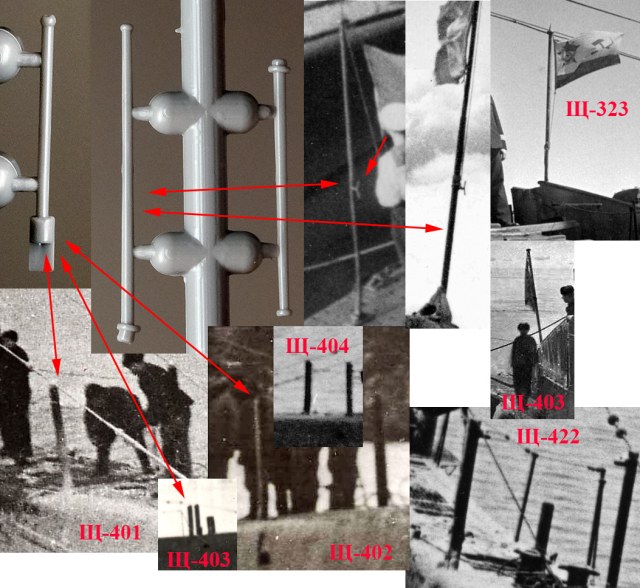 Щ-323

Щ-404

Щ-403

Щ-422

Щ-401

Щ-403

Щ-402