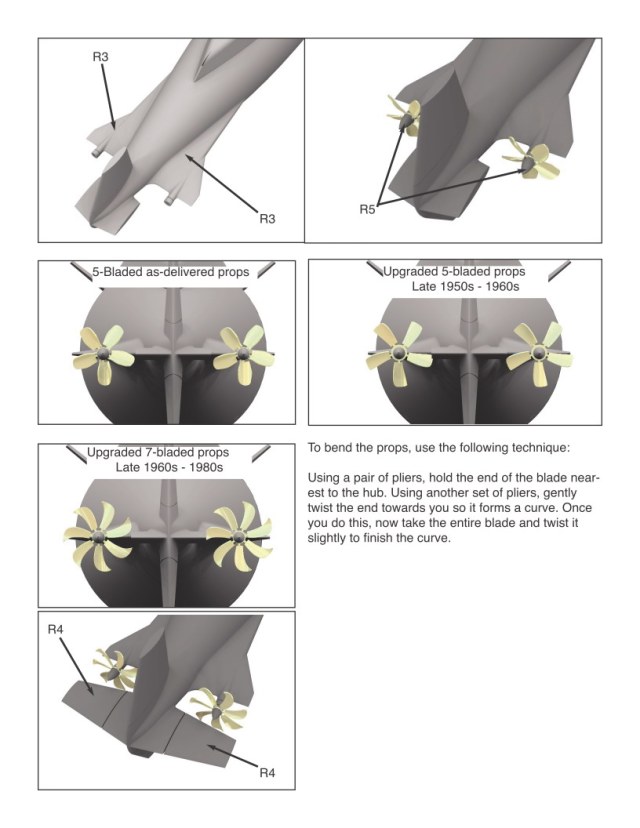 R3

R3

R5

5-Bladed as-delivered props

Upgraded 5-bladed props
Late 1950s - 1960s

Upgraded 7-bladed props
Late 1960s - 1980s

To bend the props, use the following technique:

Using a pair of pliers, hold the end of the blade nearest to the hub. Using another set of pliers, gently twist the end towards you so it forms a curve. Once you do this, now take the entire blade and twist it slightly to finish the curve.

R4

R4