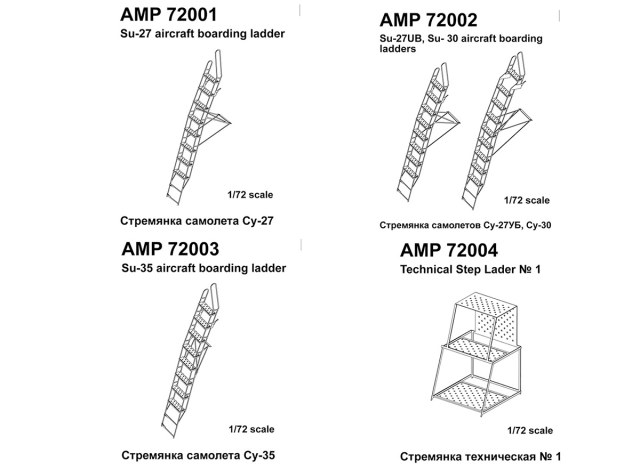 AMP 72001
Su-27 aircraft boarding ladder

1/72 scale

Стремянка самолета Су-27

AMP 72002
Su-27UB, Su- 30 aircraft boarding ladders

1/72 scale

Стремянка самолетов Су-27УБ, Су-30

AMP 72003
Su-35 aircraft boarding ladder

1/72 scale

Стремянка самолета Су-35

AMP 72004
Technical Step Lader № 1

1/72 scale

Стремянка техническая № 1