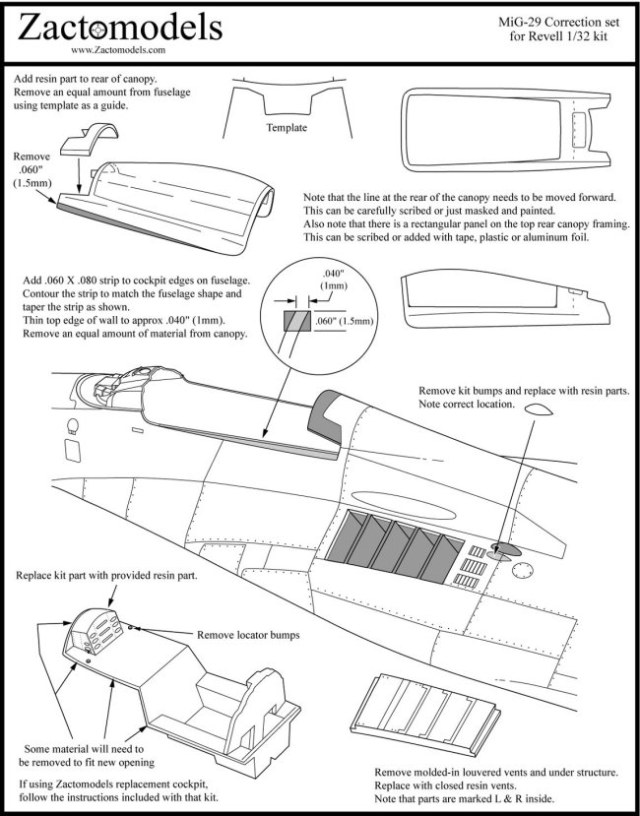 Zactomodels
www.Zactomodels.com

MiG-29 Correction set
for Revell 1/32 kit

Add resin part to rear of canopy.
Remove an equal amount from fuselage using template as a guide.

Template

Remove .060" (1.5mm)

Note that the line at the rear of the canopy needs to be moved forward.
This can be carefully scribed or just masked and painted.
Also note that there is a rectangular panel on the top rear canopy framing.
This can be scribed or added with tape, plastic or aluminum foil.

Add .060 X .080 strip to cockpit edges on fuselage.
Contour the strip to match the fuselage shape and taper the strip as shown.
Thin top edge of wall to approx .040" (1mm).
Remove an equal amount of material from canopy.

.040" (1mm)

.060" (1.5mm)

Remove kit bumps and replace with resin parts.
Note correct location.

Replace kit part with provided resin part.

Remove locator bumps

Some material will need to be removed to fit new opening

If using Zactomodels replacement cockpit, follow the instructions included with that kit.

Remove molded-in louvered vents and under structure.
Replace with closed resin vents.
Note that parts are marked L & R inside.