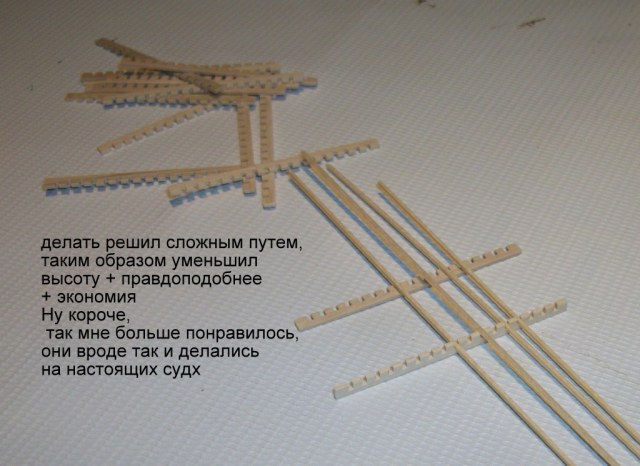 делать решил сложным путем,
таким образом уменьшил
высоту + правдоподобнее
+ экономия
Ну короче,
так мне больше понравилось,
они вроде так и делались
на настоящих судх