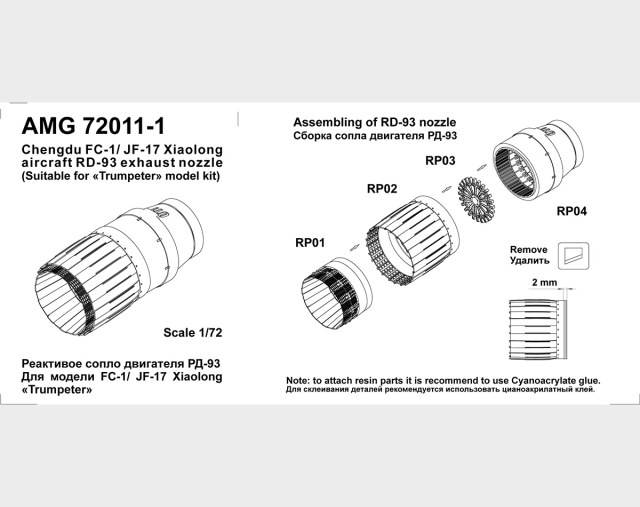 AMG 72011-1
Chengdu FC-1/ JF-17 Xiaolong aircraft RD-93 exhaust nozzle (Suitable for «Trumpeter» model kit)

Scale 1/72

Реактивое сопло двигателя РД-93 Для модели FC-1/ JF-17 Xiaolong «Trumpeter»

Assembling of RD-93 nozzle
Сборка сопла двигателя РД-93

RP03

RP02

RP04

RP01

Remove
Удалить

2 mm

Note: to attach resin parts it is recommend to use Cyanoacrylate glue.
Для склеивания деталей рекомендуется использовать цианоакрилатный клей.