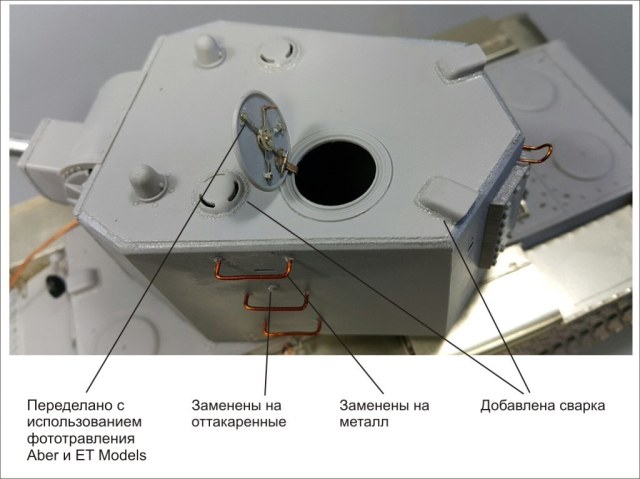 Переделано с использованием фототравления Aber и ET Models

Заменены на оттакаренные

Заменены на металл

Добавлена сварка