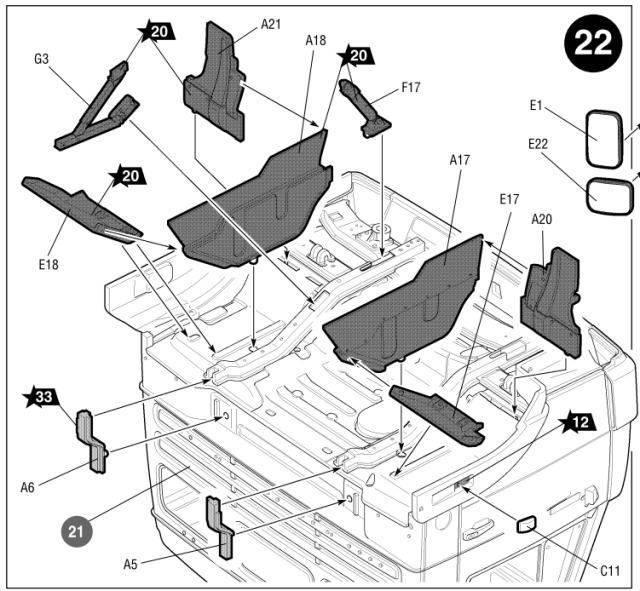 22

20
A21
A18
20
G3
F17
E1
E22
20
A17
E17
A20
E18
33
12
A6
21
A5
C11