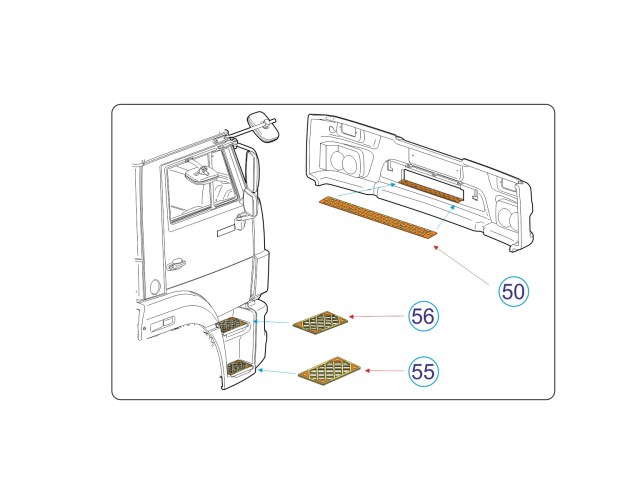 50

56

55