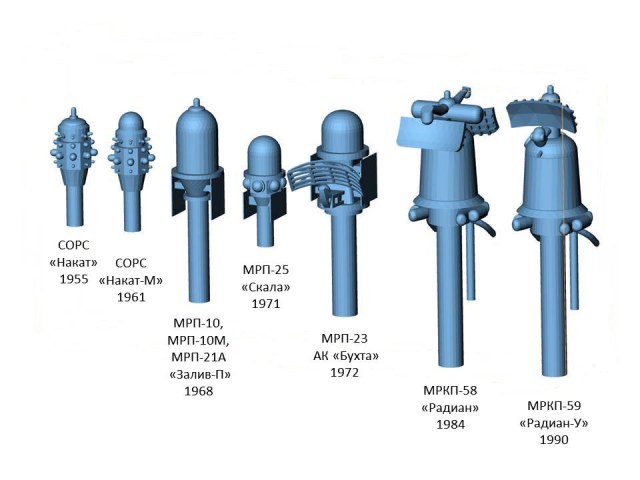 СОРС «Накат» 1955

СОРС «Накат-М» 1961

МРП-10, МРП-10М, МРП-21А «Залив-П» 1968

МРП-25 «Скала» 1971

МРП-23 АК «Бухта» 1972

МРКП-58 «Радиан» 1984

МРКП-59 «Радиан-У» 1990