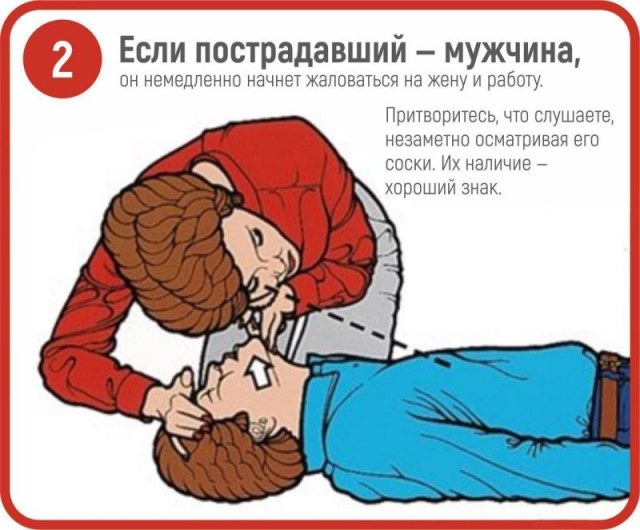 2

Если пострадавший – мужчина,
он немедленно начнет жаловаться на жену и работу.

Притворитесь, что слушаете, незаметно осматривая его соски. Их наличие – хороший знак.