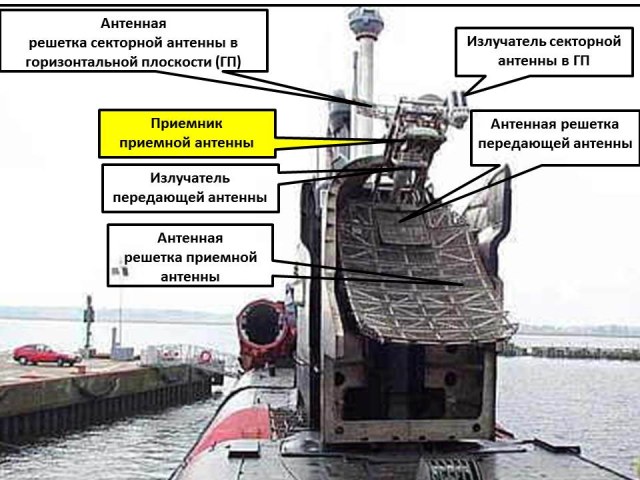 Антенная решетка секторной антенны в горизонтальной плоскости (ГП)

Излучатель секторной антенны в ГП

Приемник приемной антенны

Антенная решетка передающей антенны

Излучатель передающей антенны

Антенная решетка приемной антенны