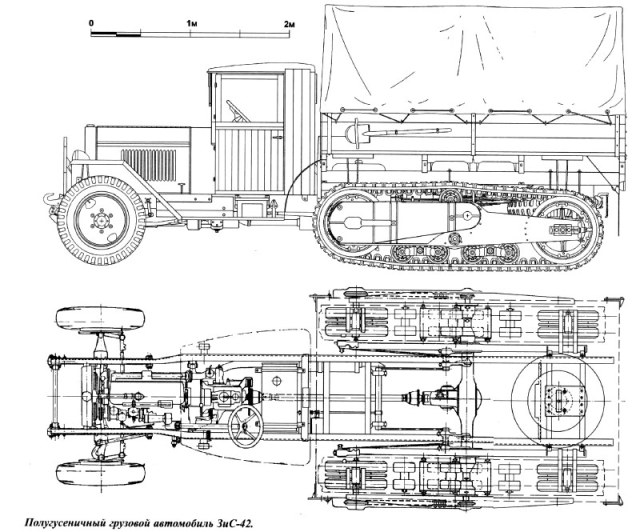 0 1м 2м

Полугусеничный грузовой автомобиль ЗиС-42.