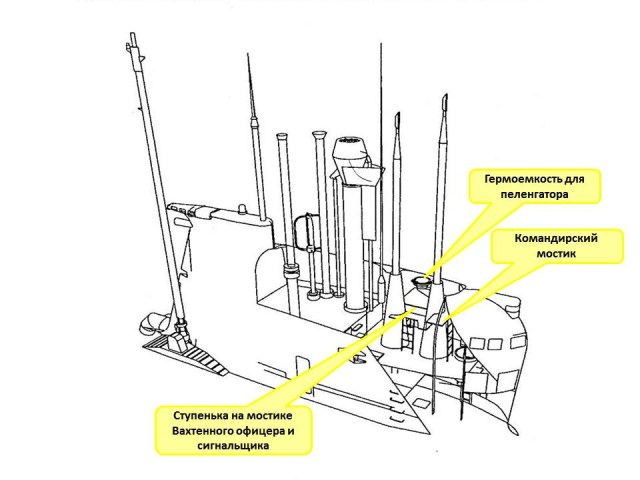 Гермоемкость для пеленгатора

Командирский мостик

Ступенька на мостике Вахтенного офицера и сигнальщика