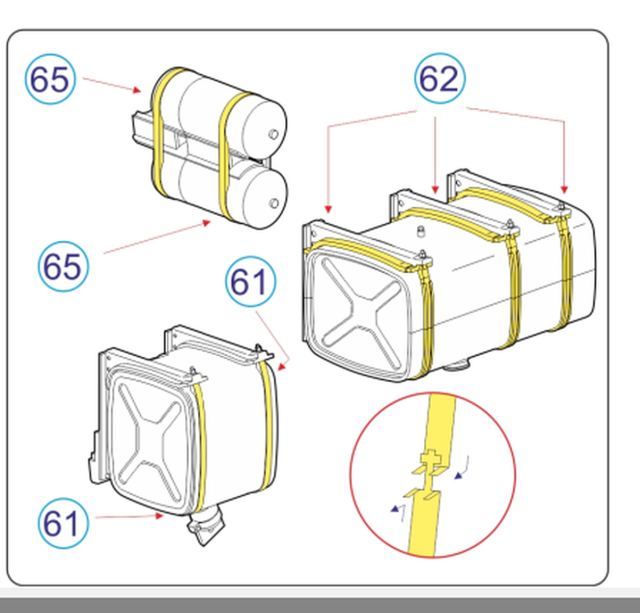 65
62
65
61
61