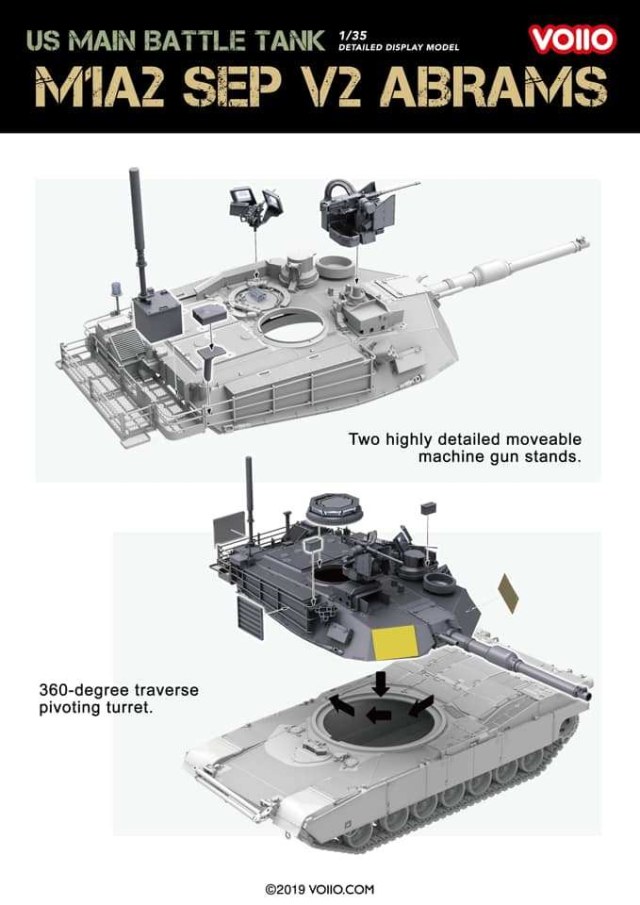 US MAIN BATTLE TANK 1/35 DETAILED DISPLAY MODEL VOIIO

M1A2 SEP V2 ABRAMS

Two highly detailed moveable machine gun stands.

360-degree traverse pivoting turret.

©2019 VOIIO.COM