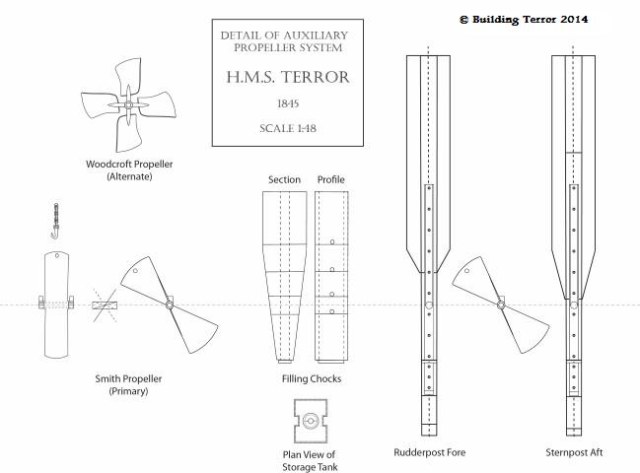 © Building Terror 2014

DETAIL OF AUXILIARY PROPELLER SYSTEM

H.M.S. TERROR

1845

SCALE 1:48

Woodcroft Propeller (Alternate)

Section

Profile

Smith Propeller (Primary)

Filling Chocks

Plan View of Storage Tank

Rudderpost Fore

Sternpost Aft