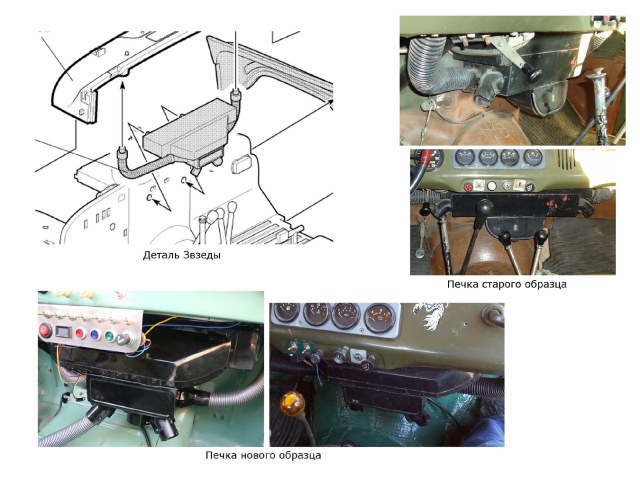 Деталь Звзеды

Печка старого образца

Печка нового образца