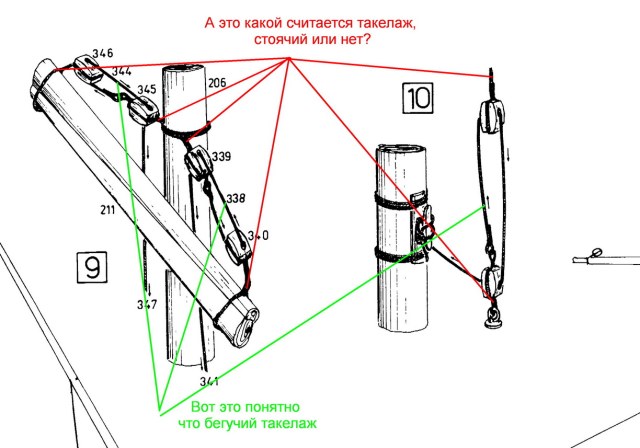 А это какой считается такелаж, стоячий или нет?

346
344
345
206
10
339
338
211
340
9
347
341

Вот это понятно что бегучий такелаж