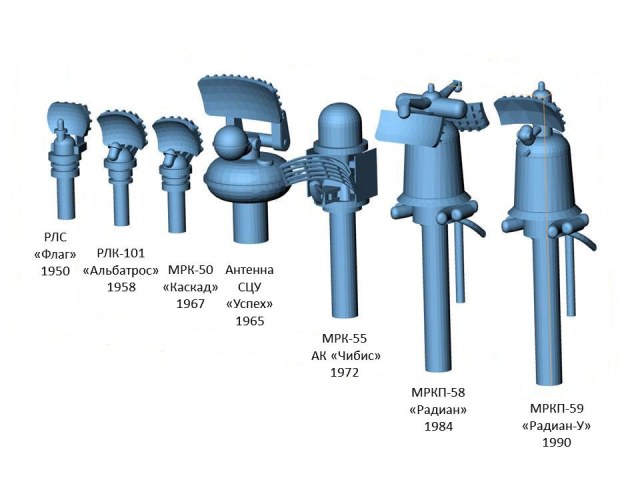 РЛС
«Флаг»
1950

РЛК-101
«Альбатрос»
1958

МРК-50
«Каскад»
1967

Антенна
СЦУ
«Успех»
1965

МРК-55
АК «Чибис»
1972

МРКП-58
«Радиан»
1984

МРКП-59
«Радиан-У»
1990