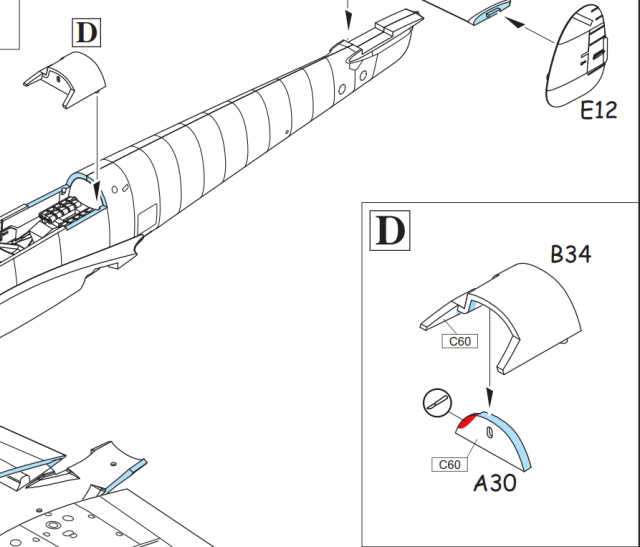 D

E12

D

B34

C60

C60

A30