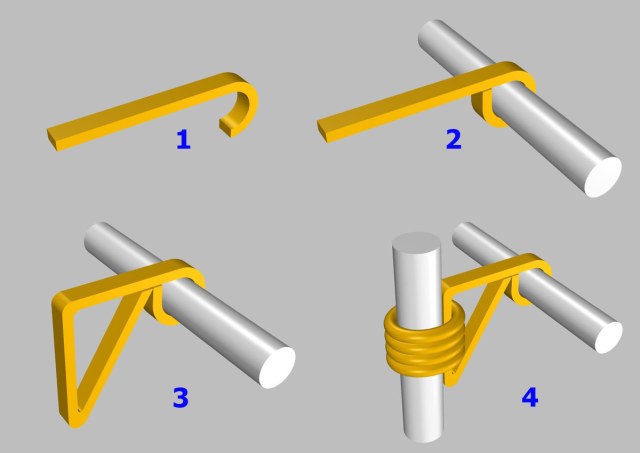 1

2

3

4