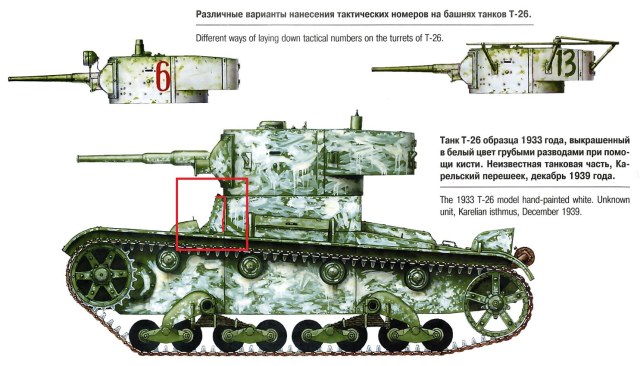 Различные варианты нанесения тактических номеров на башнях танков Т-26.

Different ways of laying down tactical numbers on the turrets of T-26.

6

13

Танк Т-26 образца 1933 года, выкрашенный в белый цвет грубыми разводами при помощи кисти. Неизвестная танковая часть, Карельский перешеек, декабрь 1939 года.

The 1933 T-26 model hand-painted white. Unknown unit, Karelian isthmus, December 1939.