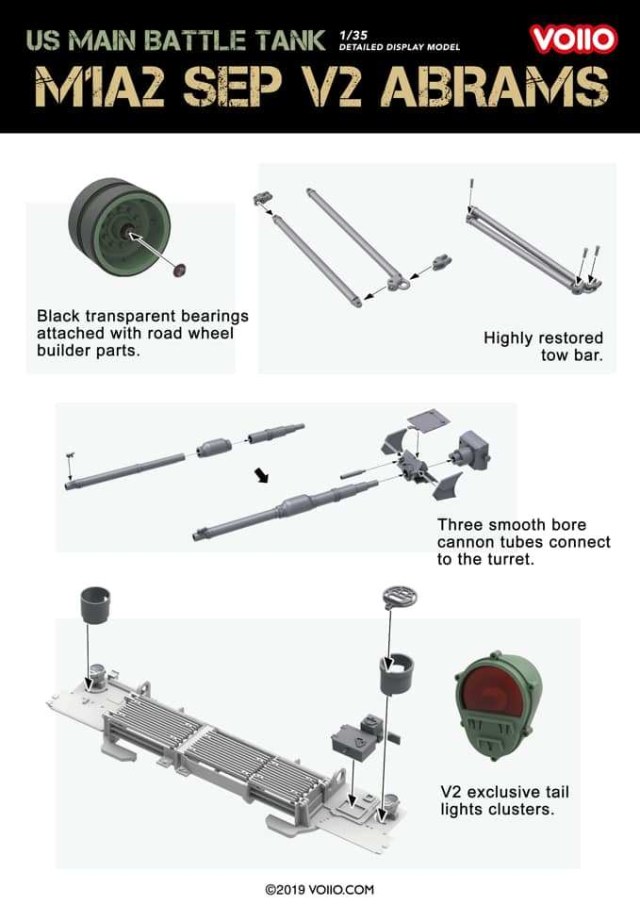 US MAIN BATTLE TANK 1/35 DETAILED DISPLAY MODEL

VOIIO

M1A2 SEP V2 ABRAMS

Black transparent bearings attached with road wheel builder parts.

Highly restored tow bar.

Three smooth bore cannon tubes connect to the turret.

V2 exclusive tail lights clusters.

©2019 VOIIO.COM