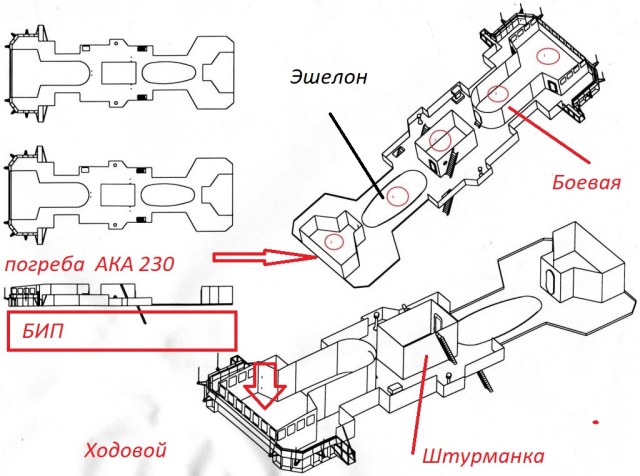 Эшелон

Боевая

погреба АКА 230

БИП

Ходовой

Штурманка