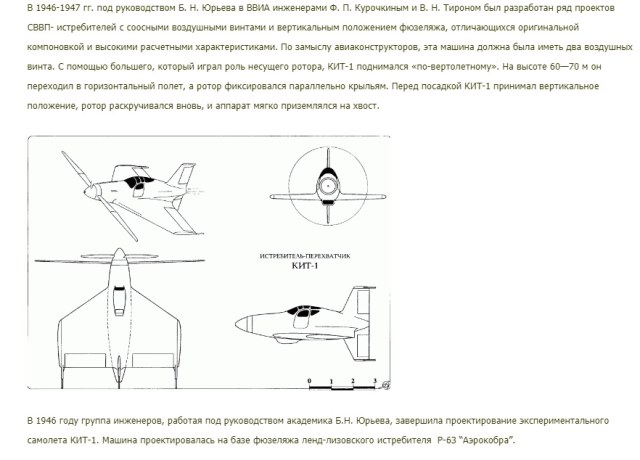 В 1946-1947 гг. под руководством Б. Н. Юрьева в ВВИА инженерами Ф. П. Курочкиным и В. Н. Тироном был разработан ряд проектов СВВП- истребителей с соосными воздушными винтами и вертикальным положением фюзеляжа, отличающихся оригинальной компоновкой и высокими расчетными характеристиками. По замыслу авиаконструкторов, эта машина должна была иметь два воздушных винта. С помощью большего, который играл роль несущего ротора, КИТ-1 поднимался «по-вертолетному». На высоте 60—70 м он переходил в горизонтальный полет, а ротор фиксировался параллельно крыльям. Перед посадкой КИТ-1 принимал вертикальное положение, ротор раскручивался вновь, и аппарат мягко приземлялся на хвост.

ИСТРЕБИТЕЛЬ-ПЕРЕХВАТЧИК
КИТ-1

0 1 2 3

В 1946 году группа инженеров, работая под руководством академика Б.Н. Юрьева, завершила проектирование экспериментального самолета КИТ-1. Машина проектировалась на базе фюзеляжа ленд-лизовского истребителя Р-63 "Аэрокобра".