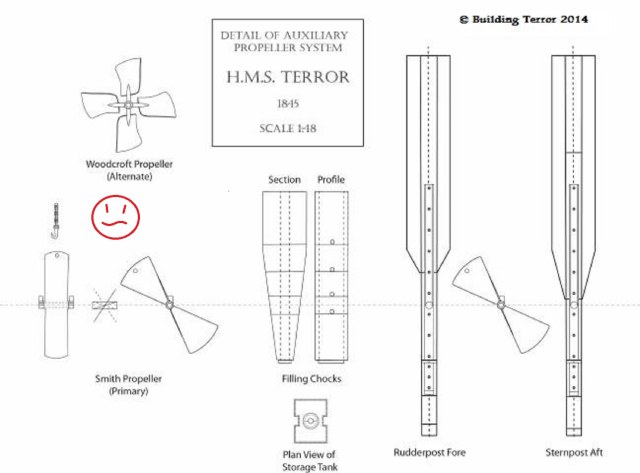 © Building Terror 2014

DETAIL OF AUXILIARY PROPELLER SYSTEM

H.M.S. TERROR

1845

SCALE 1:48

Woodcroft Propeller
(Alternate)

Section

Profile

Smith Propeller
(Primary)

Filling Chocks

Plan View of
Storage Tank

Rudderpost Fore

Sternpost Aft