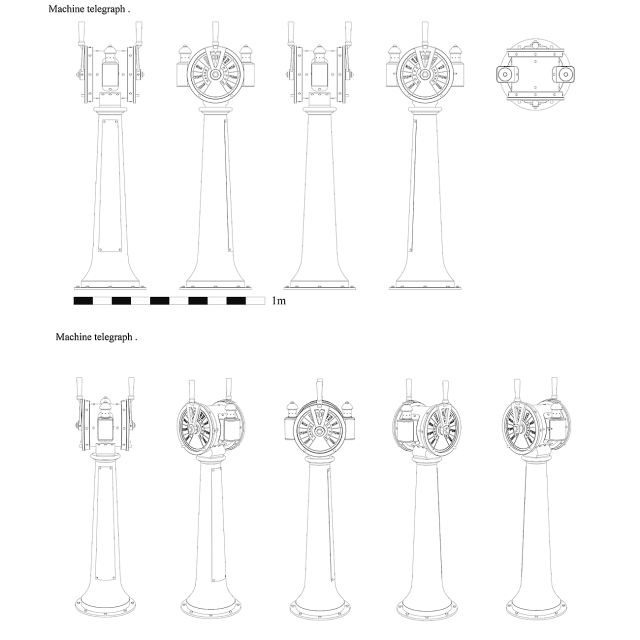 Machine telegraph .

1m

Machine telegraph .