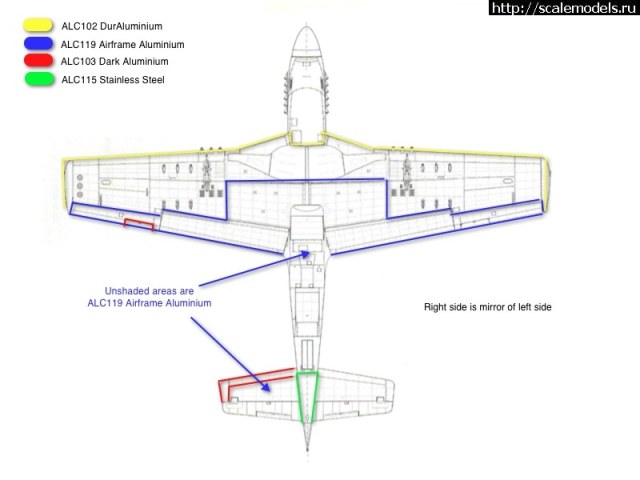 http://scalemodels.ru

ALC102 DurAluminium
ALC119 Airframe Aluminium
ALC103 Dark Aluminium
ALC115 Stainless Steel

Unshaded areas are ALC119 Airframe Aluminium

Right side is mirror of left side