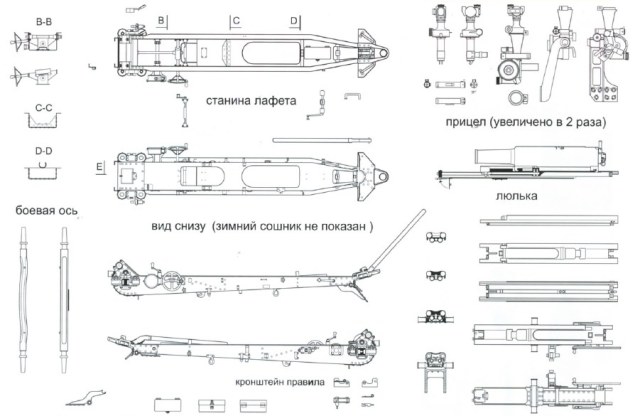 B-B

B C D

C-C

D-D

E

станина лафета

прицел (увеличено в 2 раза)

люлька

боевая ось

вид снизу (зимний сошник не показан )

кронштейн правила