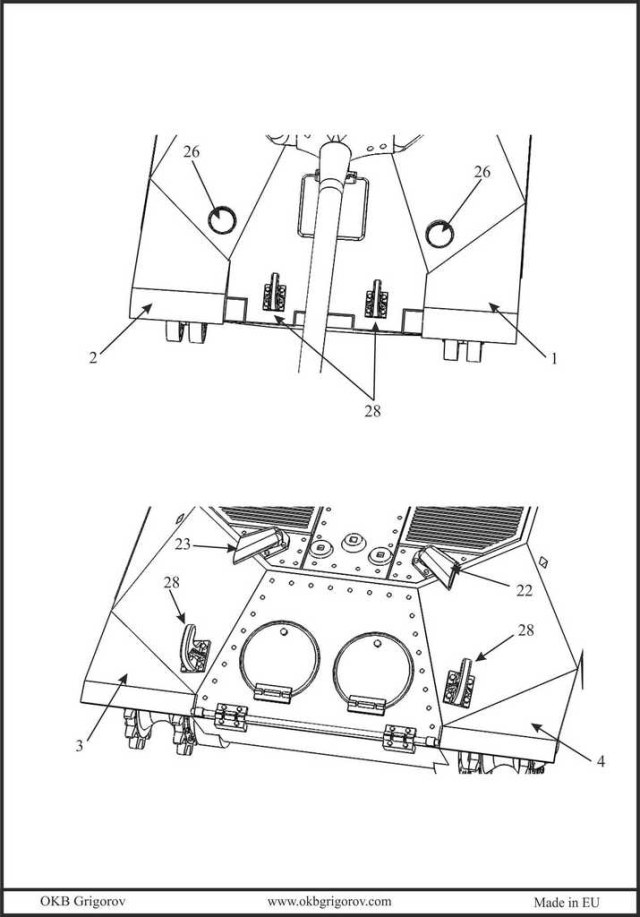 26
26
2
1
28

23
22
28
28
3
4

OKB Grigorov
www.okbgrigorov.com
Made in EU