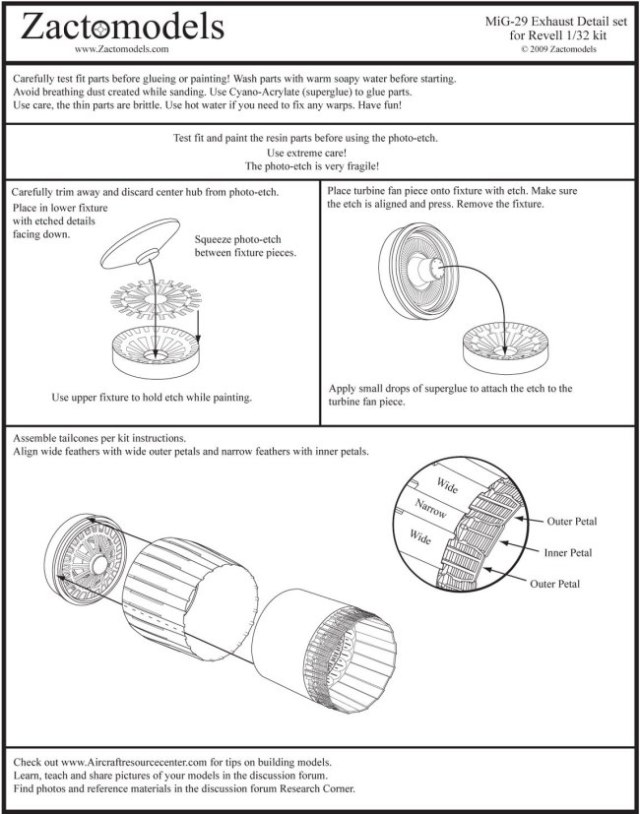 Zactomodels
www.Zactomodels.com

MiG-29 Exhaust Detail set
for Revell 1/32 kit
© 2009 Zactomodels

Carefully test fit parts before glueing or painting! Wash parts with warm soapy water before starting. Avoid breathing dust created while sanding. Use Cyano-Acrylate (superglue) to glue parts. Use care, the thin parts are brittle. Use hot water if you need to fix any warps. Have fun!

Test fit and paint the resin parts before using the photo-etch.
Use extreme care!
The photo-etch is very fragile!

Carefully trim away and discard center hub from photo-etch.

Place in lower fixture with etched details facing down.

Squeeze photo-etch between fixture pieces.

Use upper fixture to hold etch while painting.

Place turbine fan piece onto fixture with etch. Make sure the etch is aligned and press. Remove the fixture.

Apply small drops of superglue to attach the etch to the turbine fan piece.

Assemble tailcones per kit instructions.
Align wide feathers with wide outer petals and narrow feathers with inner petals.

Wide
Narrow
Wide
Outer Petal
Inner Petal
Outer Petal

Check out www.Aircraftresourcecenter.com for tips on building models.
Learn, teach and share pictures of your models in the discussion forum.
Find photos and reference materials in the discussion forum Research Corner.