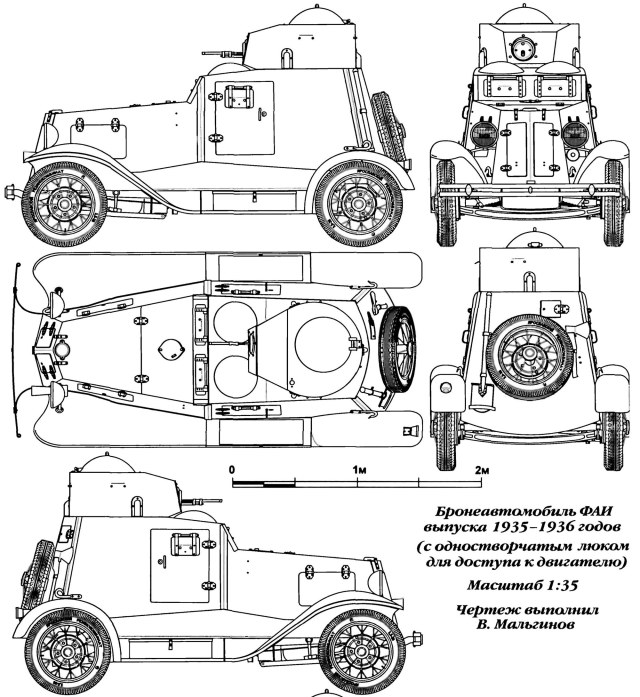 0 1м 2м

Бронеавтомобиль ФАИ выпуска 1935–1936 годов (с одностворчатым люком для доступа к двигателю)

Масштаб 1:35

Чертеж выполнил В. Мальгинов