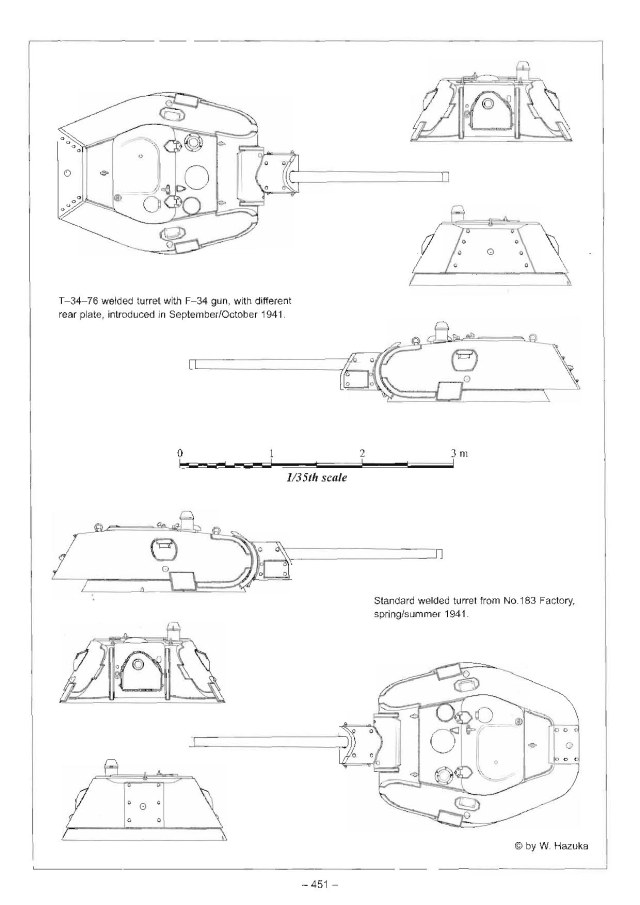 T–34–76 welded turret with F–34 gun, with different rear plate, introduced in September/October 1941.

0 1 2 3 m

1/35th scale

Standard welded turret from No.183 Factory, spring/summer 1941.

© by W. Hazuka

– 451 –